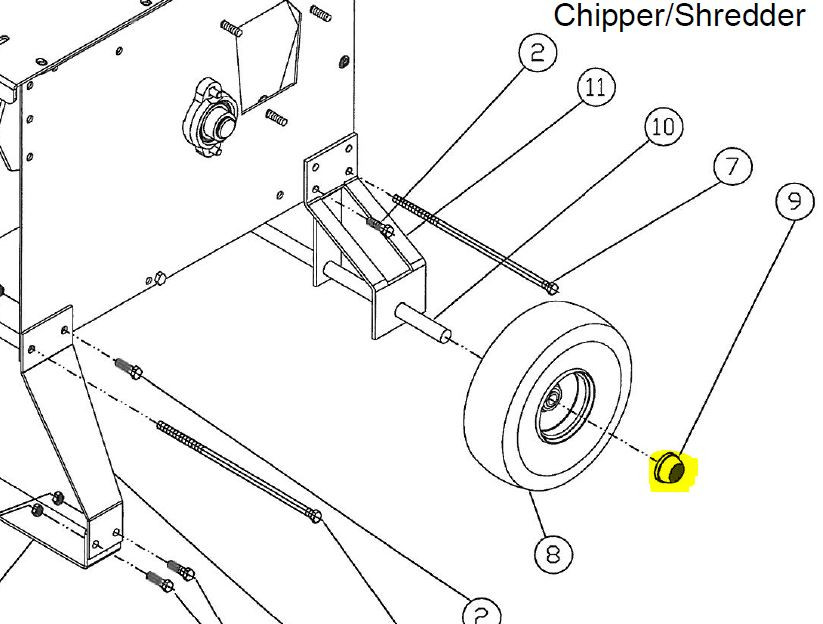 Chipper/Shredder

2

11

10

7

9

8

2