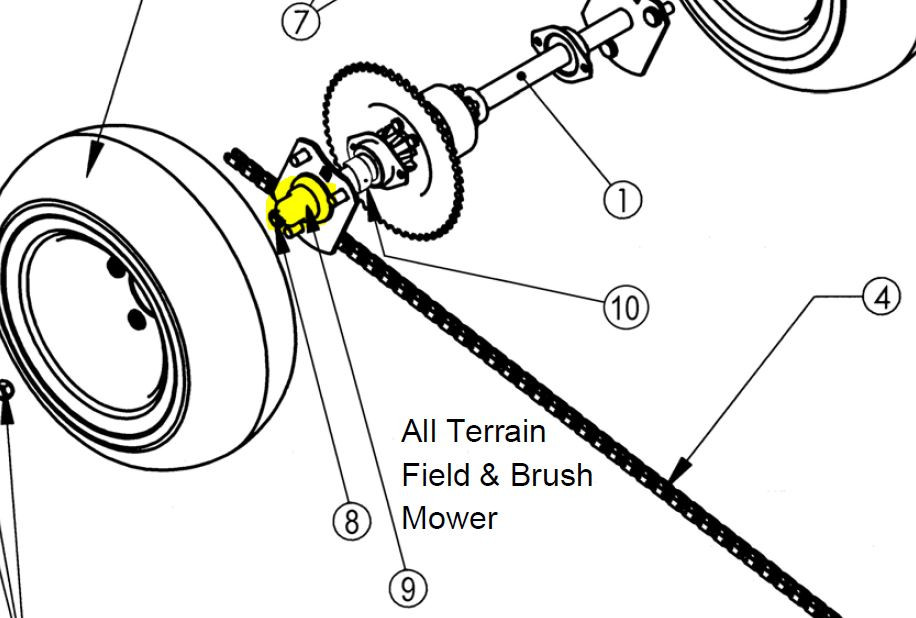 7
1
10
4
All Terrain Field & Brush Mower
8
9