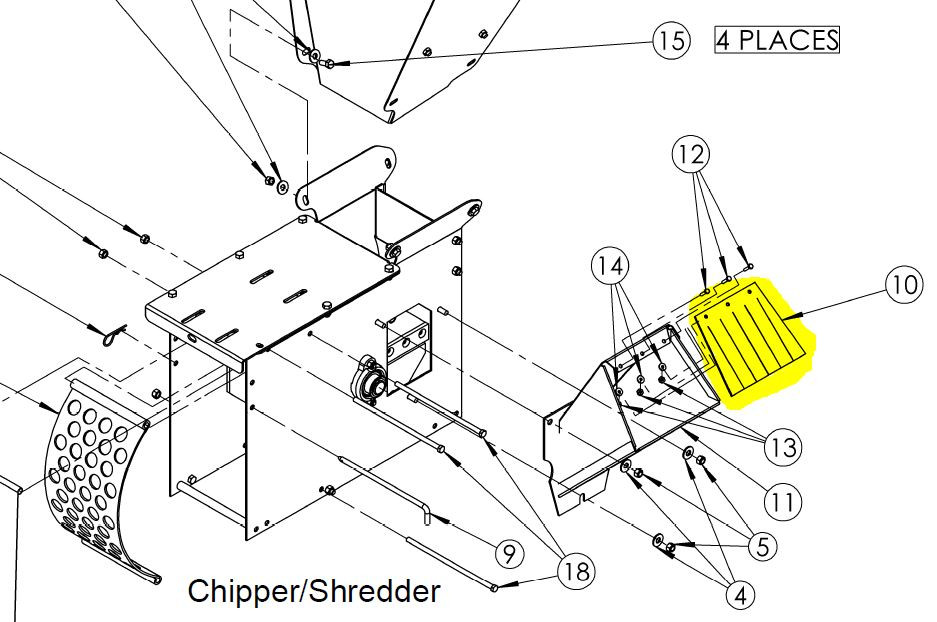 15
4 PLACES
12
14
10
13
11
5
4
9
18
Chipper/Shredder