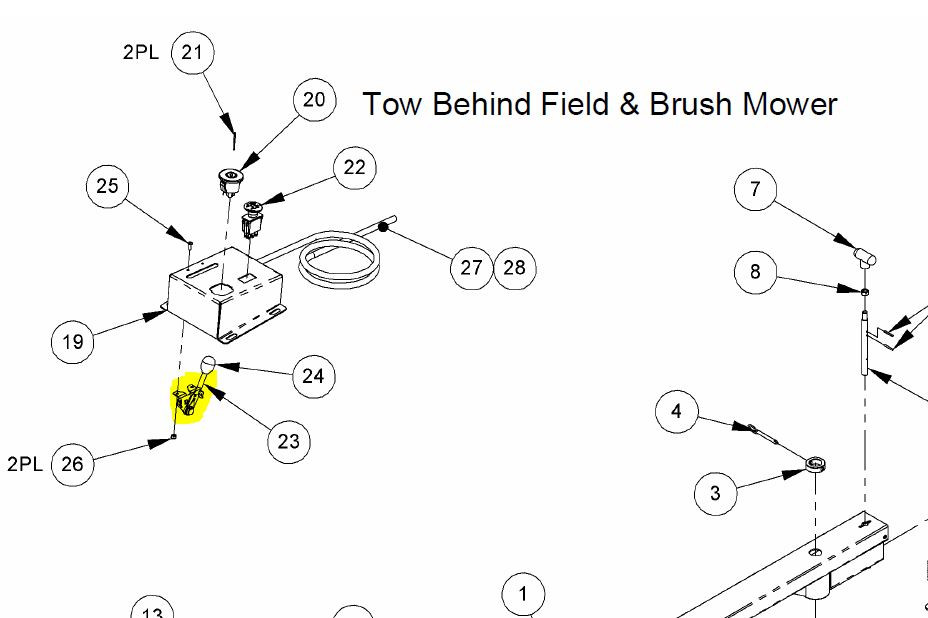 2PL 21

20

Tow Behind Field & Brush Mower

25

22

7

27 28

8

19

24

4

23

3

2PL 26

1

13