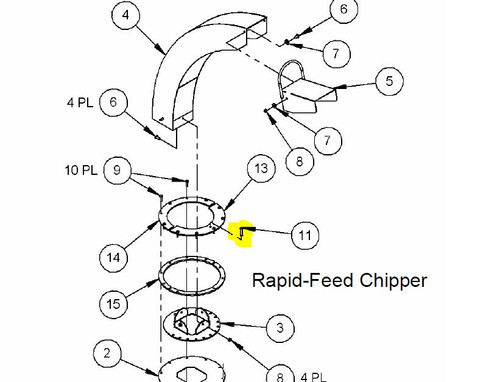 4

6

7

5

4 PL 6

7

8

10 PL 9

13

11

14

Rapid-Feed Chipper

15

3

2

8 4 PL