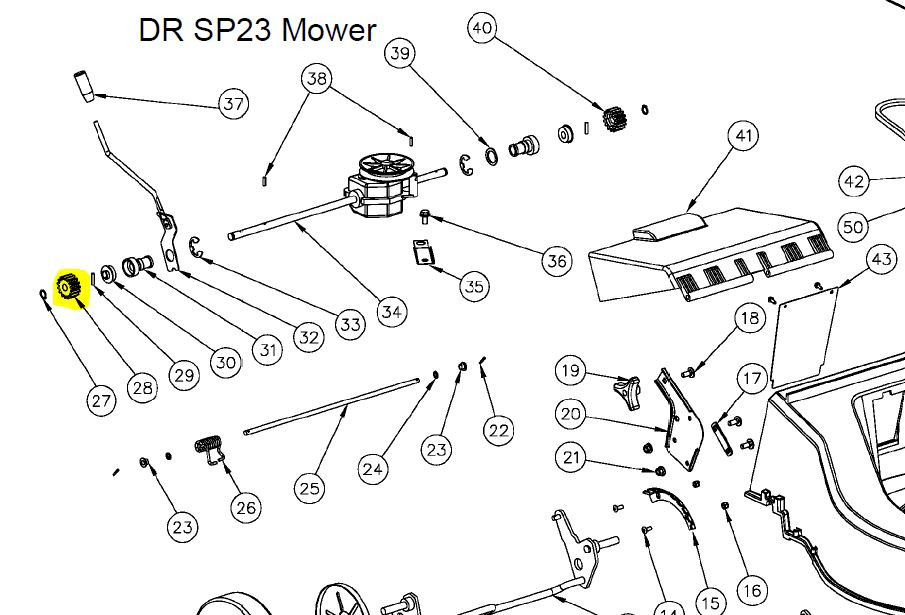 DR SP23 Mower

40
39
38
37
41
42
50
43
36
35
34
33
32
31
30
29
28
27
18
19
17
20
21
22
23
24
25
26
23
16
15
14