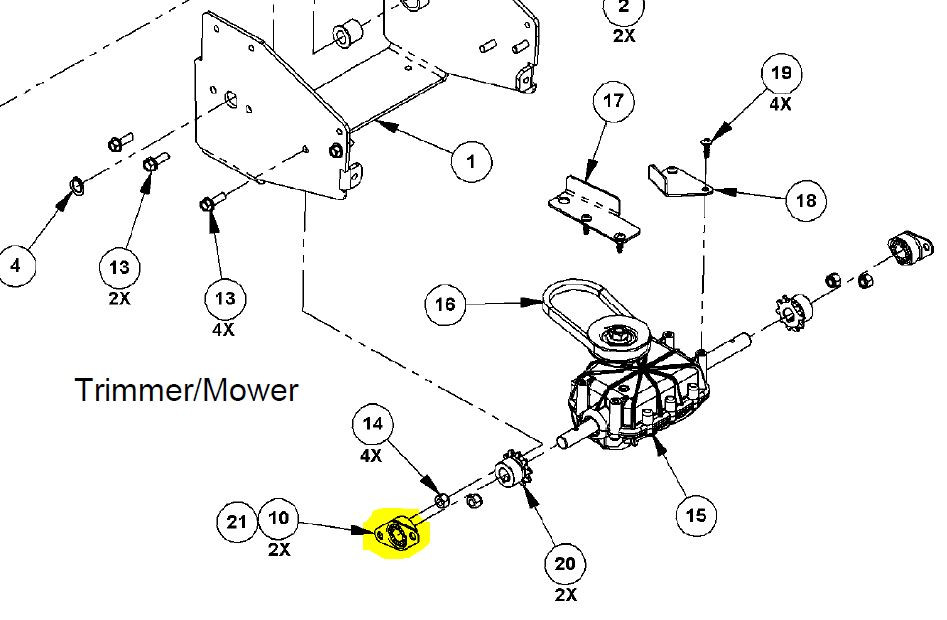 2
2X

19
4X

17

1

18

4

13
2X

13
4X

16

Trimmer/Mower

14
4X

15

21

10
2X

20
2X