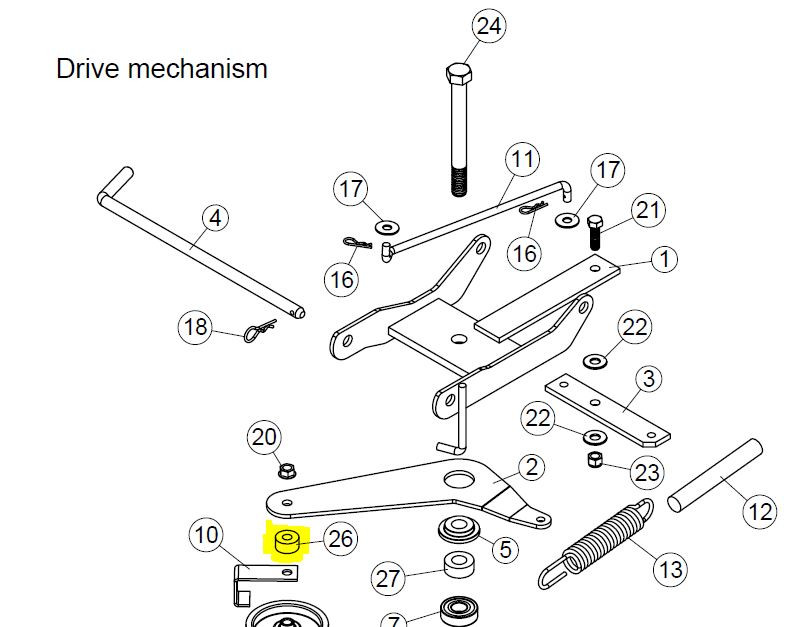 Drive mechanism

24
11
17
17
21
4
16
16
1
18
22
3
22
20
23
2
12
10
26
5
13
27
7