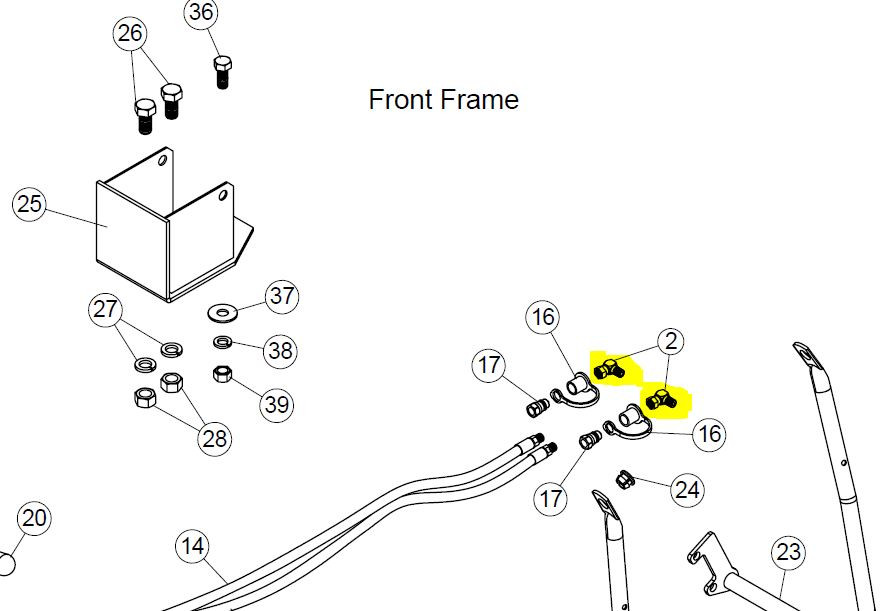 36
26
Front Frame
25
37
27
38
39
28
16
2
17
16
17
24
20
14
23