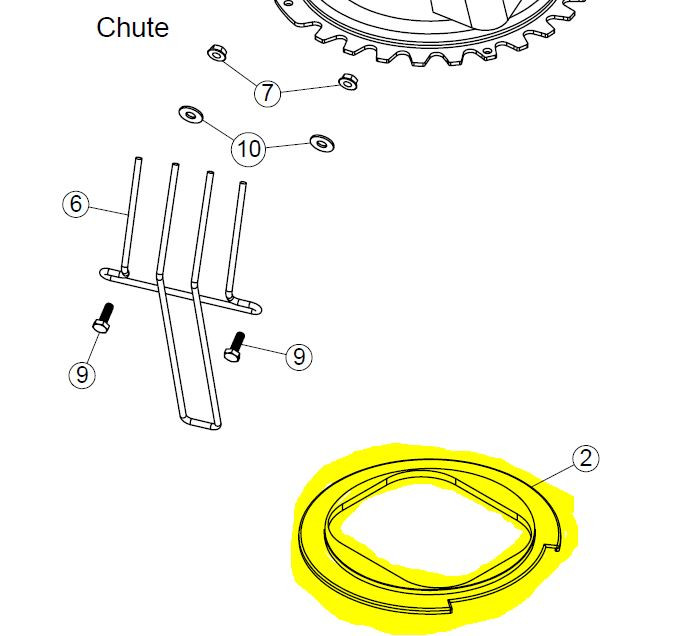 Chute

7

10

6

9

9

2