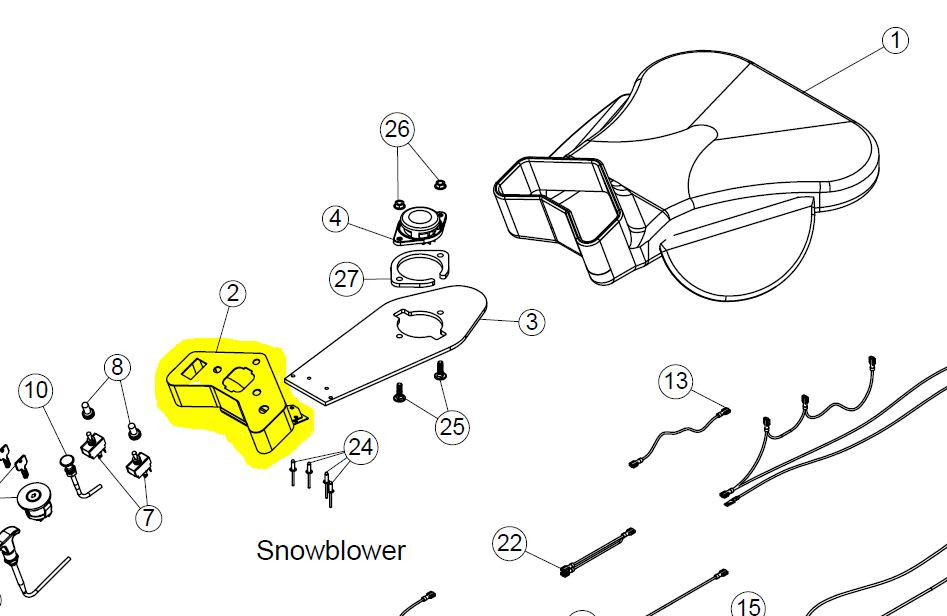 1
26
4
27
2
3
8
10
13
25
24
7
Snowblower
22
15