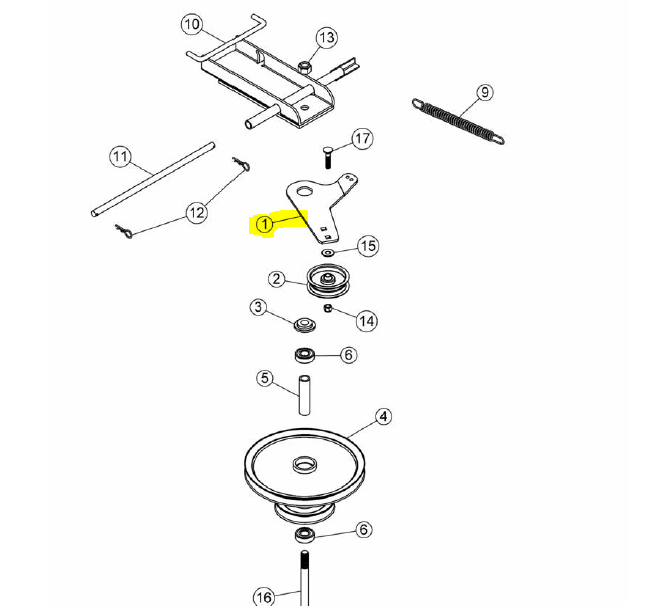 10
13
9
17
11
12
1
15
2
3
14
6
5
4
6
16