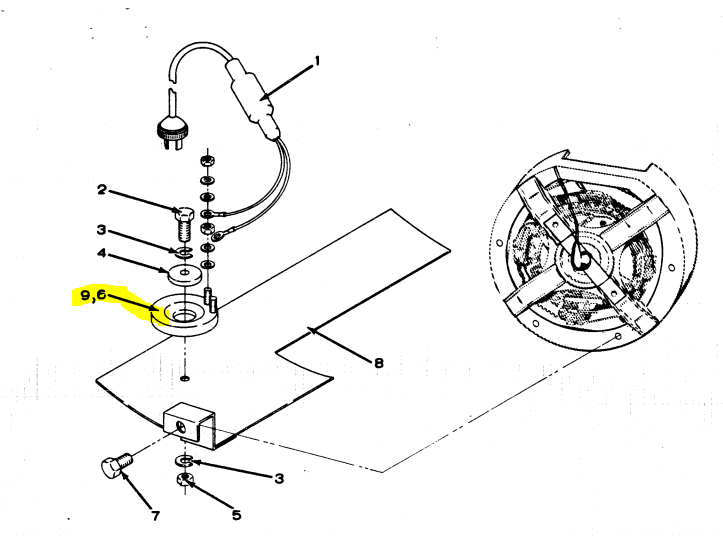 1
2
3
4
9,6
8
3
7
5