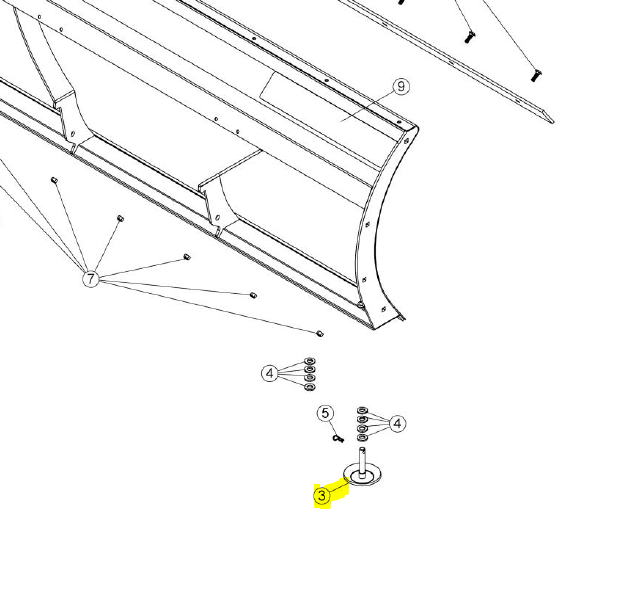 9
7
4
5
4
3