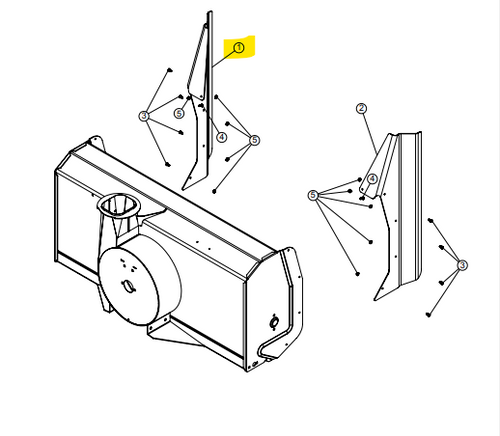 1
3
5
4
5
2
4
5
3