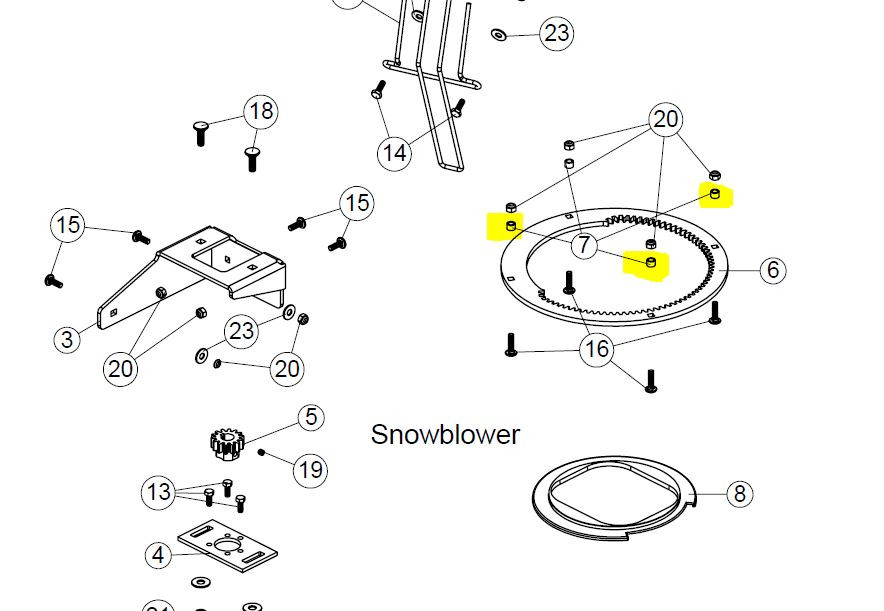 23
18
14
20
15
15
7
6
3
23
20
20
16
5
Snowblower
19
13
8
4