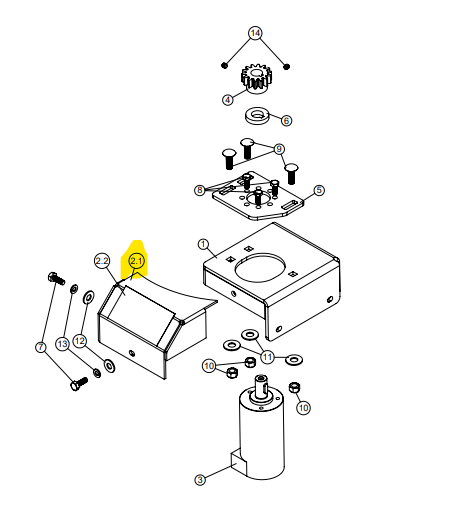 14
4
6
9
8
5
1
2.2
2.1
7
13
12
11
10
10
3