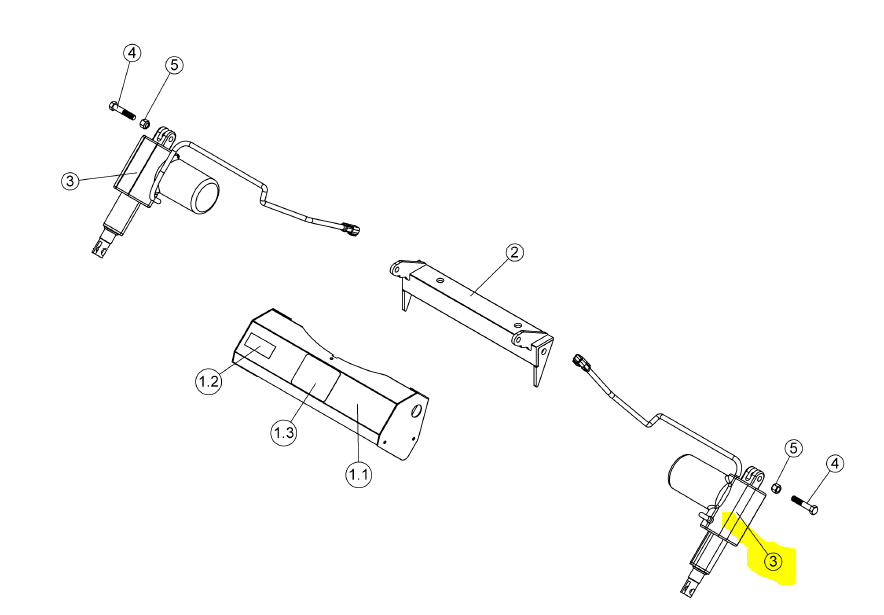 4
5
3
2
1.2
1.3
1.1
5
4
3