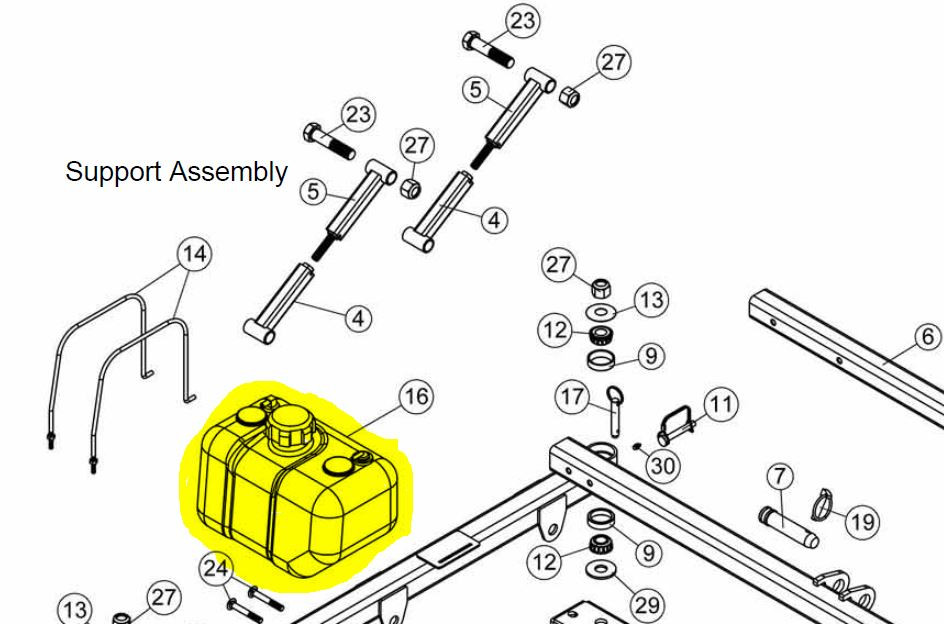 23
27
5
23
27
Support Assembly
5
4
14
4
27
13
12
9
6
16
17
11
30
7
19
9
12
29
24
13
27