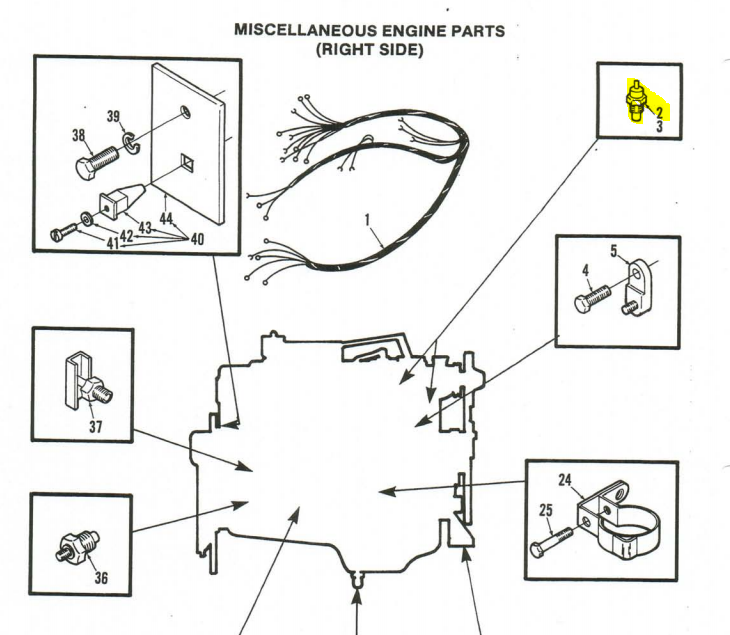 MISCELLANEOUS ENGINE PARTS
(RIGHT SIDE)

39
38
44
43
42
41
40

1

2
3

5
4

37

24
25

36