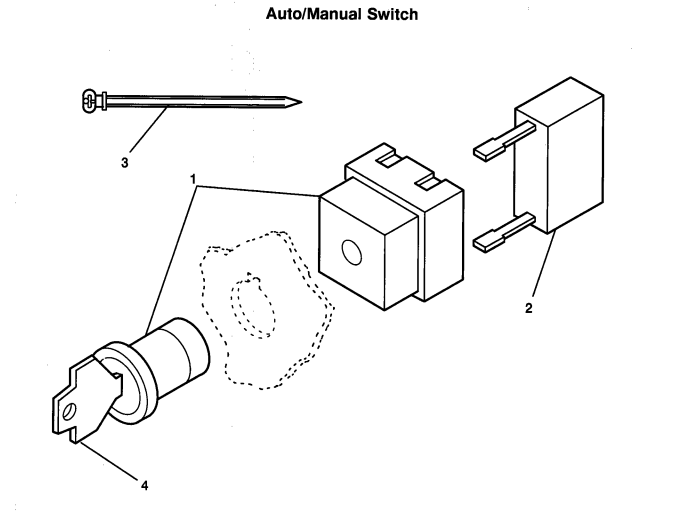 Auto/Manual Switch

3

1

2

4