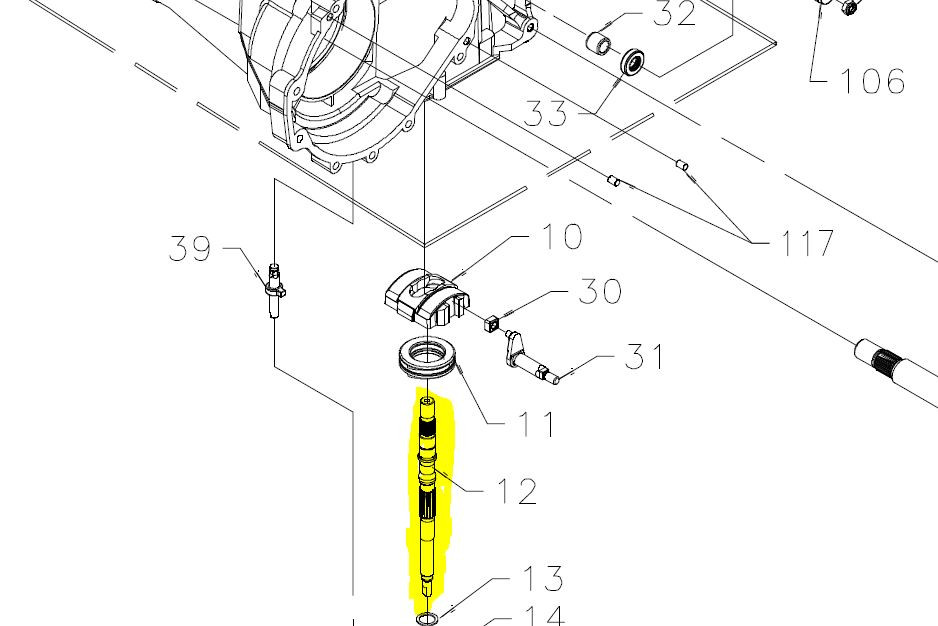 32
106
33
117
39
10
30
31
11
12
13
14