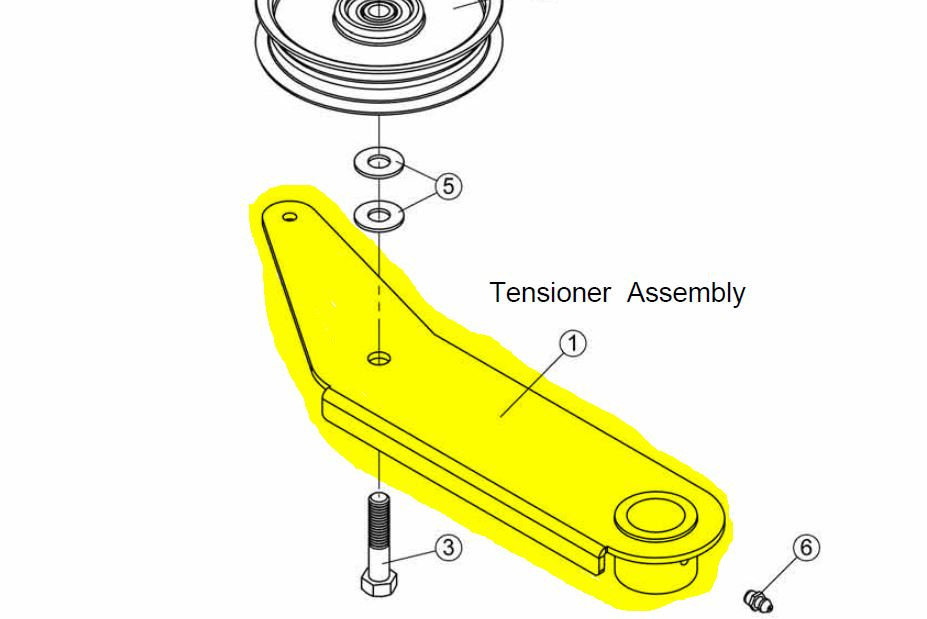 5

Tensioner Assembly

1

3

6