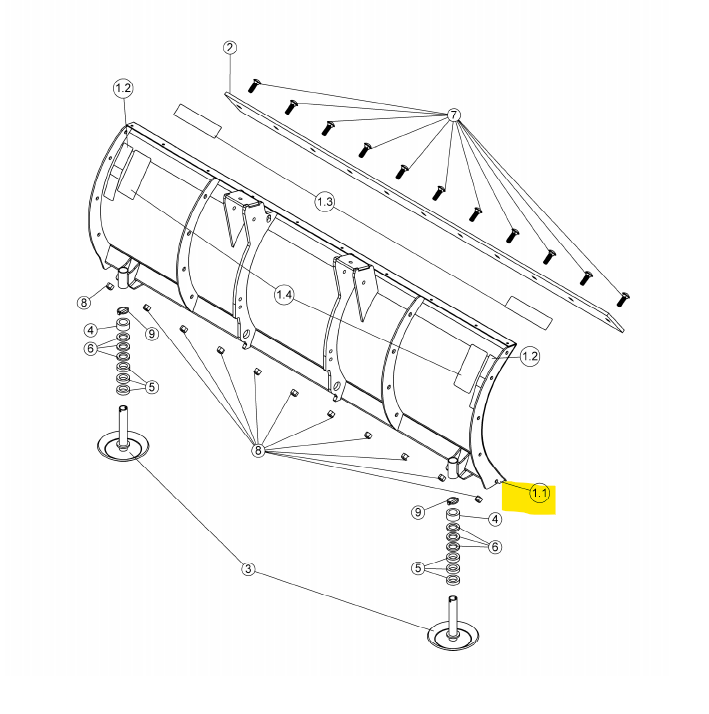 2
1.2
7
1.3
1.4
8
4
9
6
5
1.2
8
1.1
9
4
6
5
3