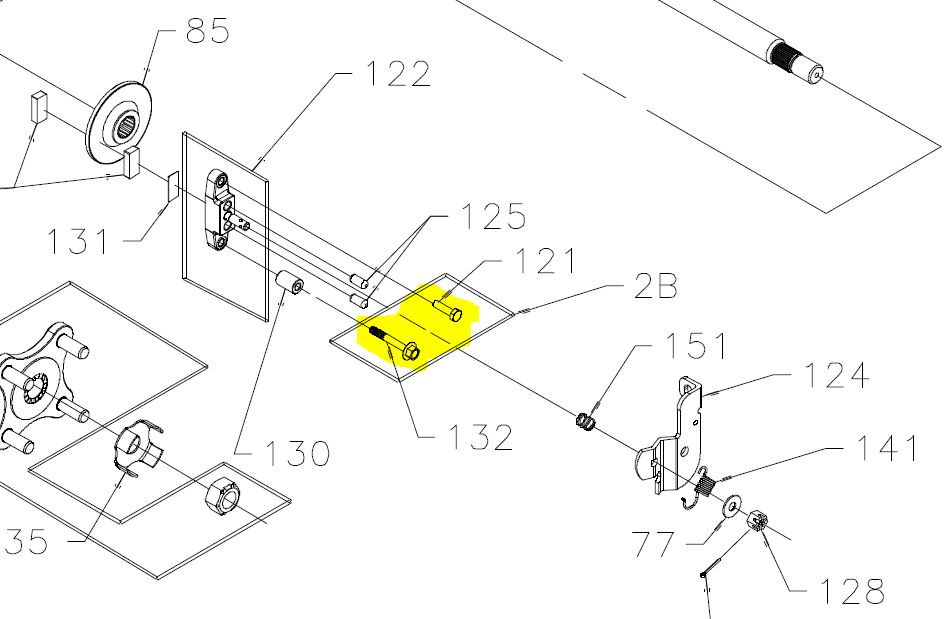 85
122
131
125
121
2B
151
124
132
130
141
35
77
128