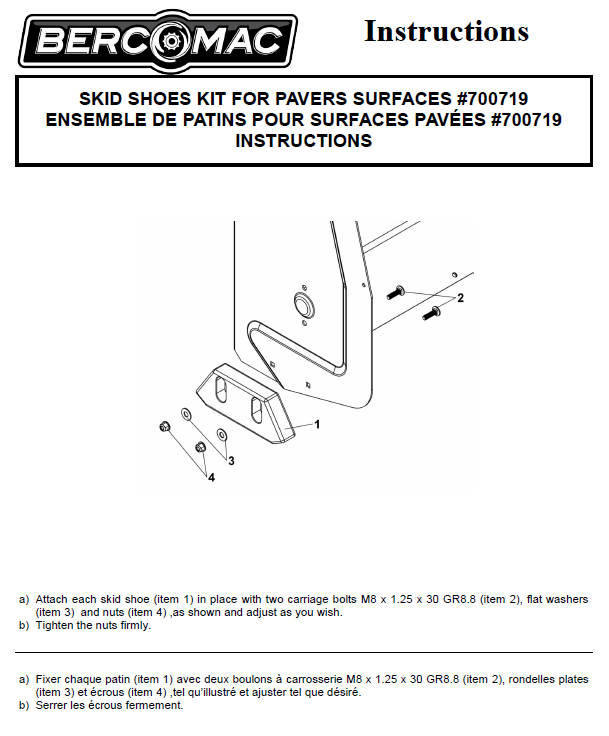 BERCOMAC

Instructions

SKID SHOES KIT FOR PAVERS SURFACES #700719
ENSEMBLE DE PATINS POUR SURFACES PAVÉES #700719
INSTRUCTIONS

2

1

3

4

a) Attach each skid shoe (item 1) in place with two carriage bolts M8 x 1.25 x 30 GR8.8 (item 2), flat washers (item 3) and nuts (item 4) ,as shown and adjust as you wish.
b) Tighten the nuts firmly.

a) Fixer chaque patin (item 1) avec deux boulons à carrosserie M8 x 1.25 x 30 GR8.8 (item 2), rondelles plates (item 3) et écrous (item 4) ,tel qu'illustré et ajuster tel que désiré.
b) Serrer les écrous fermement.