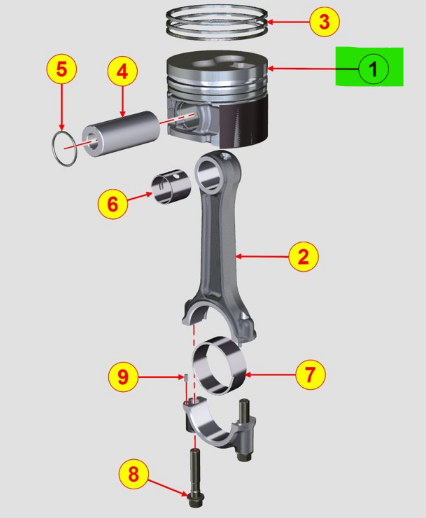 3
5
4
1
6
2
9
7
8