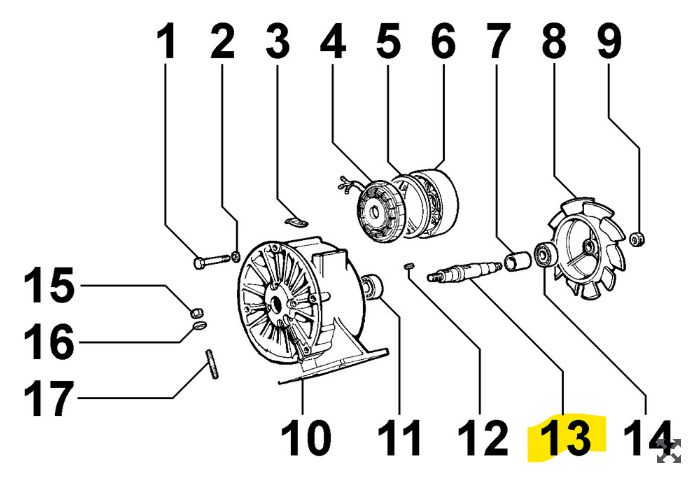 1 2 3 4 5 6 7 8 9

15

16

17

10 11 12 13 14