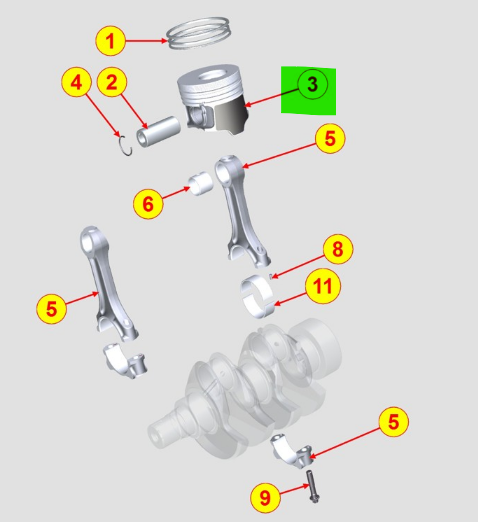 1
4
2
3
5
6
8
11
5
5
9