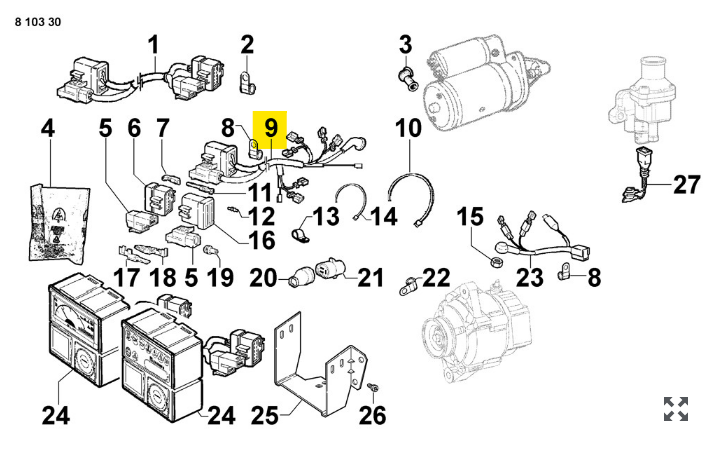 8 103 30

1
2
3
4
5
6
7
8
9
10
11
12
13
14
15
16
17
18
5
19
20
21
22
23
8
27
24
24
25
26