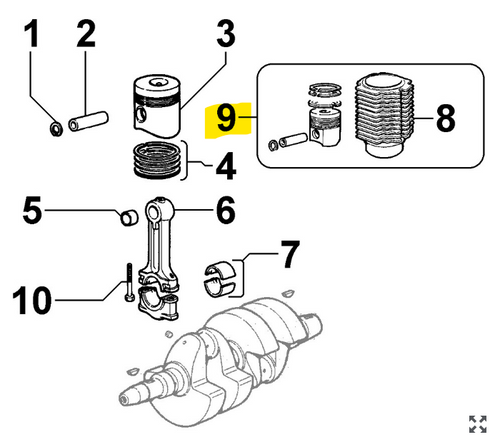 1
2
3
9
8
4
5
6
7
10