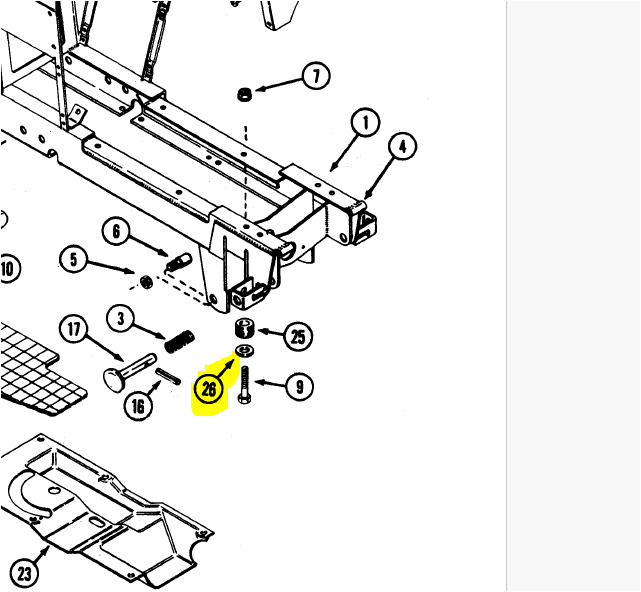 7
1
4
6
5
10
17
3
25
26
9
16
23