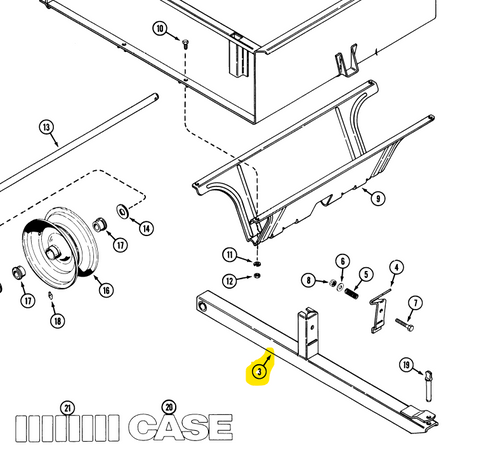 10
13
9
14
17
16
17
18
11
12
8
6
5
4
7
3
19
21
20
CASE