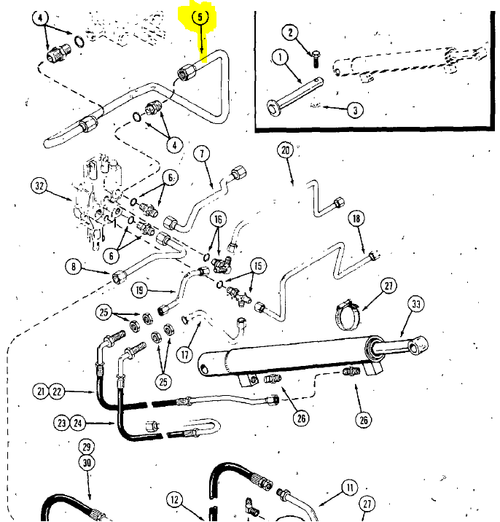 4
5
2
1
3
4
7
20
32
6
16
18
6
8
15
19
27
33
25
17
25
21 22
26
26
23 24
29
30
11
12
27