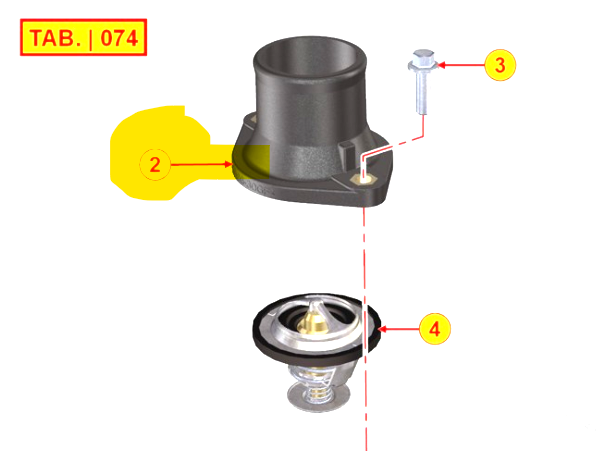 TAB. | 074

3

2

4