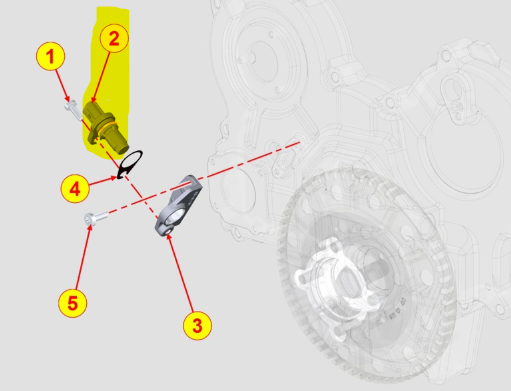 1
2
4
5
3