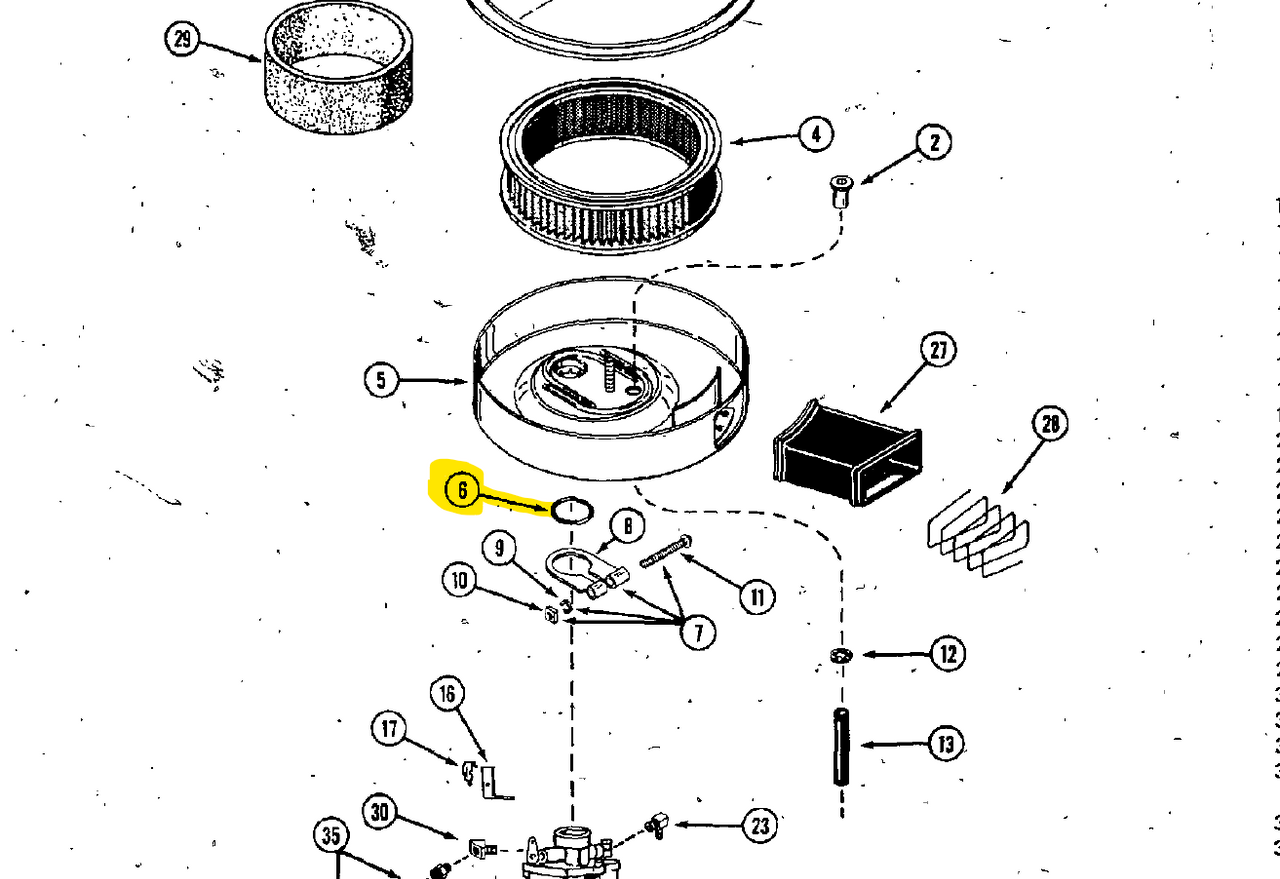 29
4
2
5
27
28
6
8
9
10
11
7
12
16
17
13
30
23
35