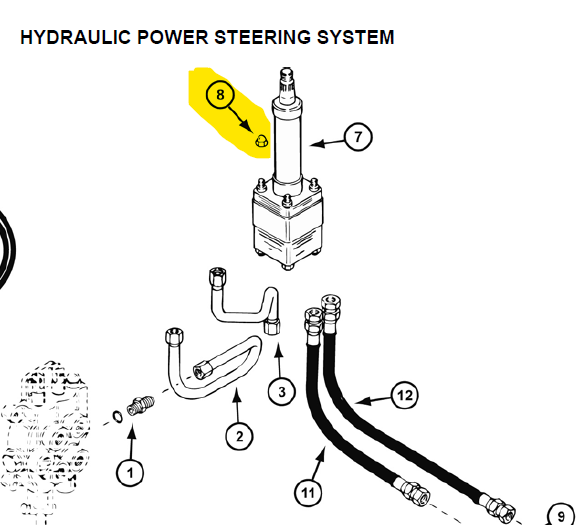 HYDRAULIC POWER STEERING SYSTEM

8

7

3

12

2

1

11

9