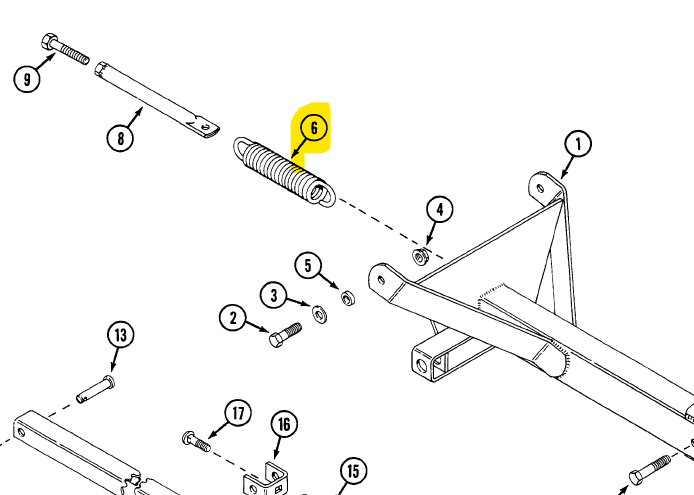 9
8
6
1
4
5
3
2
13
17
16
15