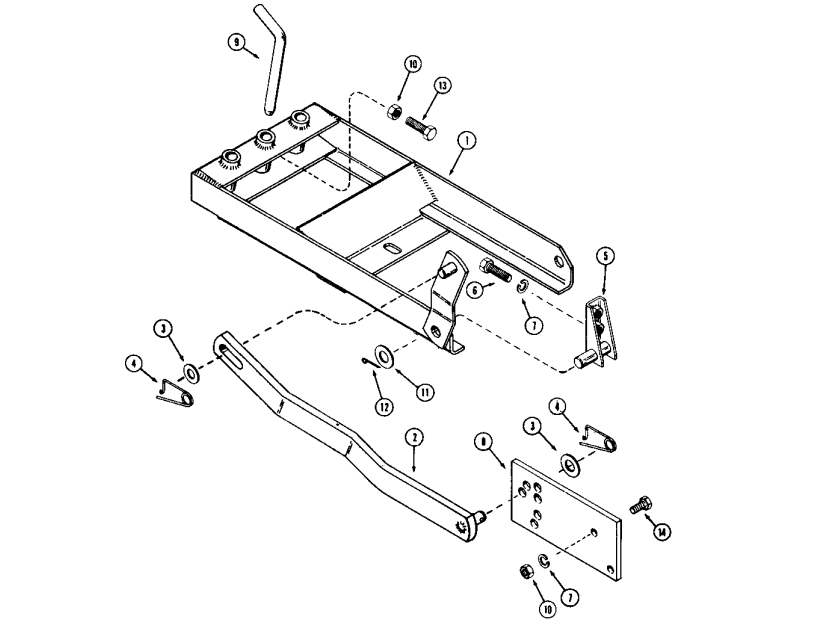 9
10
13
1
5
6
7
3
4
12
11
2
8
4
3
14
10
7