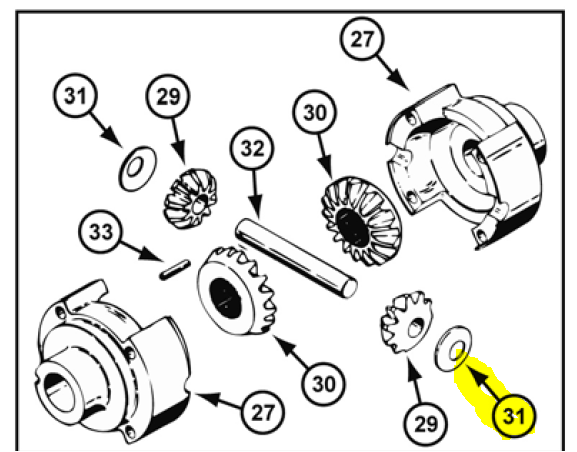 27
31
29
30
32
33
30
27
29
31