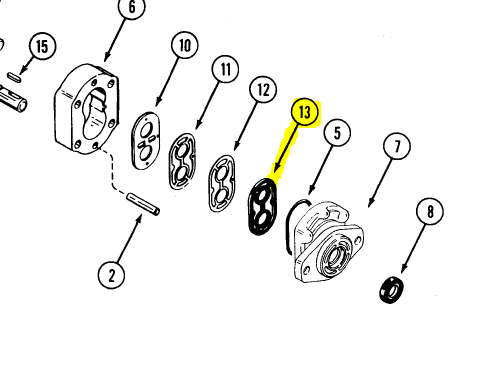 6
15
10
11
12
13
5
7
8
2