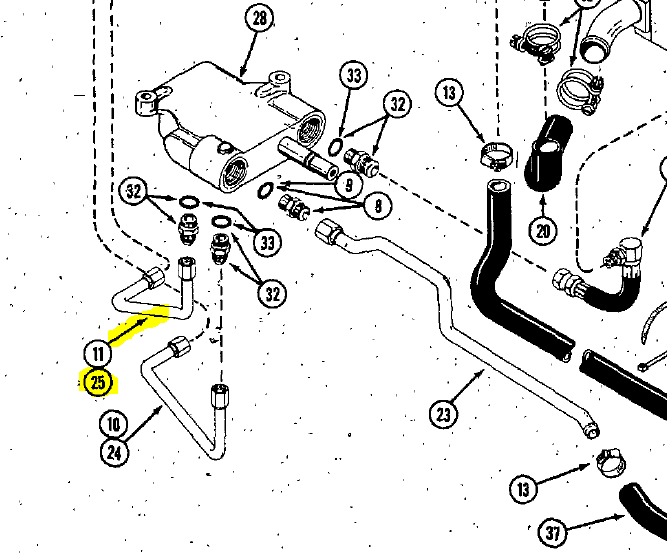 28
33
32
13
9
8
32
33
32
20
11
25
10
24
23
13
37