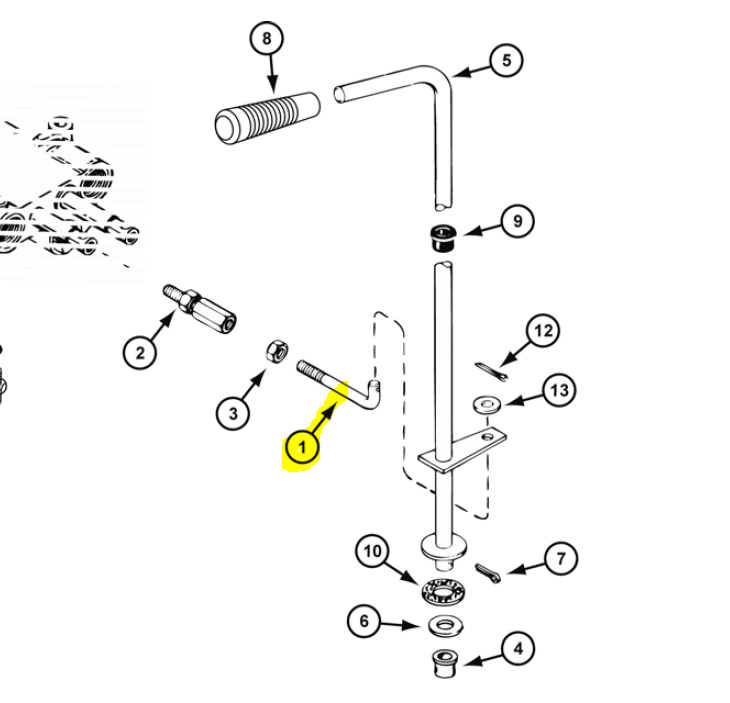 8
5
9
2
12
3
13
1
10
7
6
4