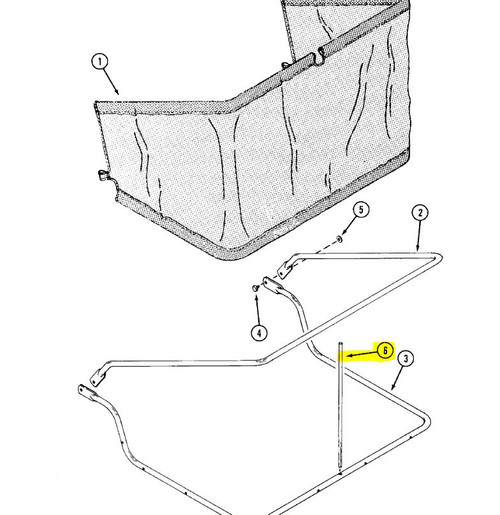 1
5
2
4
6
3