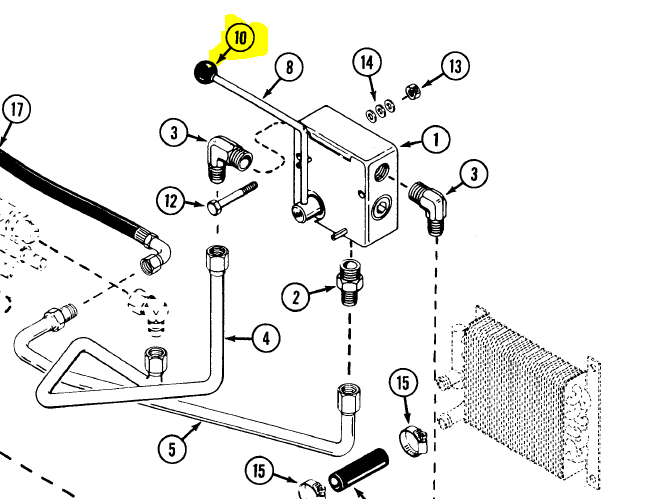 10
8
14
13
17
3
1
3
12
2
4
15
5
15