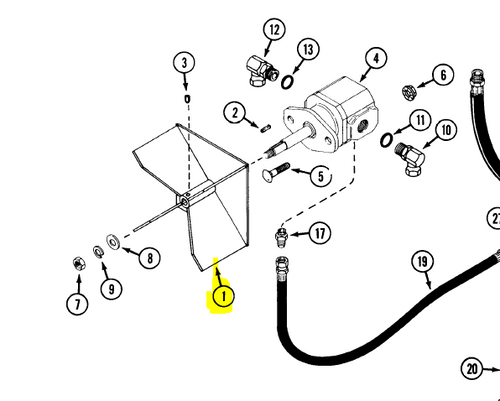 12
13
3
4
6
2
11
10
5
27
17
8
19
9
7
1
20