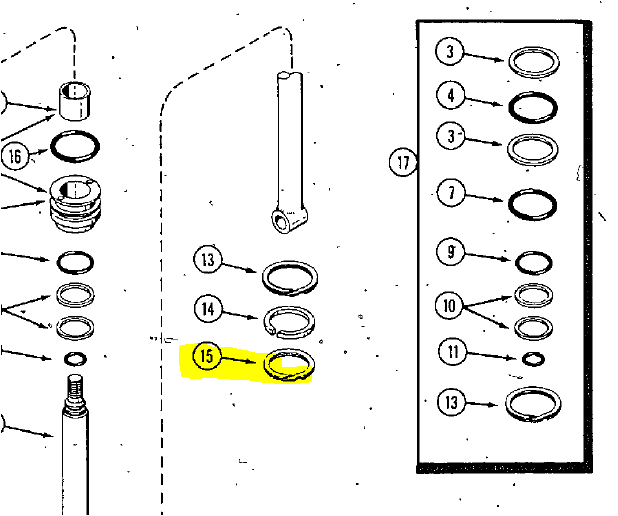 16

13

14

15

17

3

4

3

7

9

10

11

13