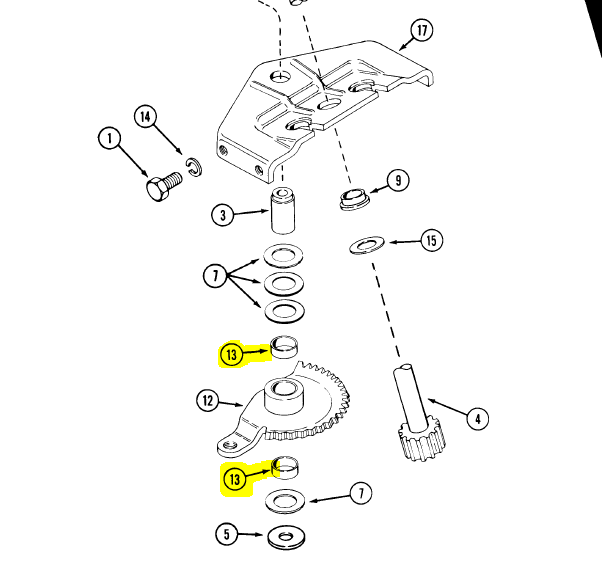 17
14
1
9
3
15
7
13
12
4
13
7
5