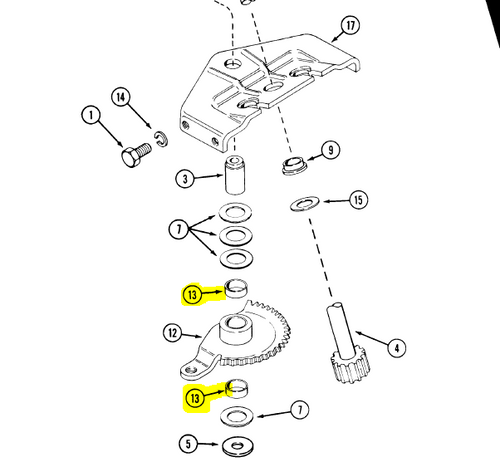 17
14
1
9
3
15
7
13
12
4
13
7
5